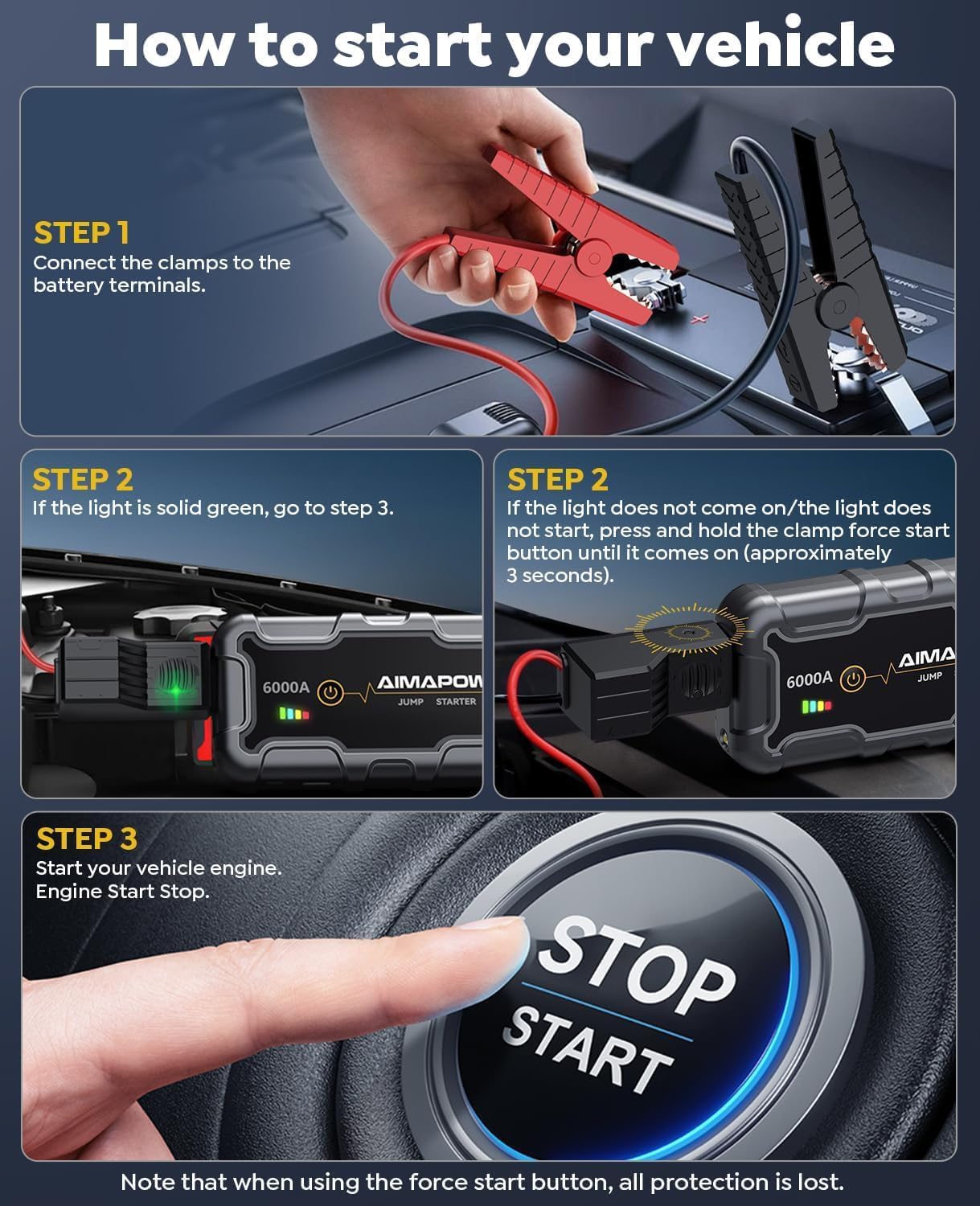 How to start your vehicle

STEP 1
Connect the clamps to the battery terminals.

STEP 2
If the light is solid green, go to step 3.

6000A
AIMAPOW
JUMP STARTER

STEP 2
If the light does not come on/the light does not start, press and hold the clamp force start button until it comes on (approximately 3 seconds).

6000A
AIMA
JUMP

STEP 3
Start your vehicle engine.
Engine Start Stop.

STOP
START

Note that when using the force start button, all protection is lost.