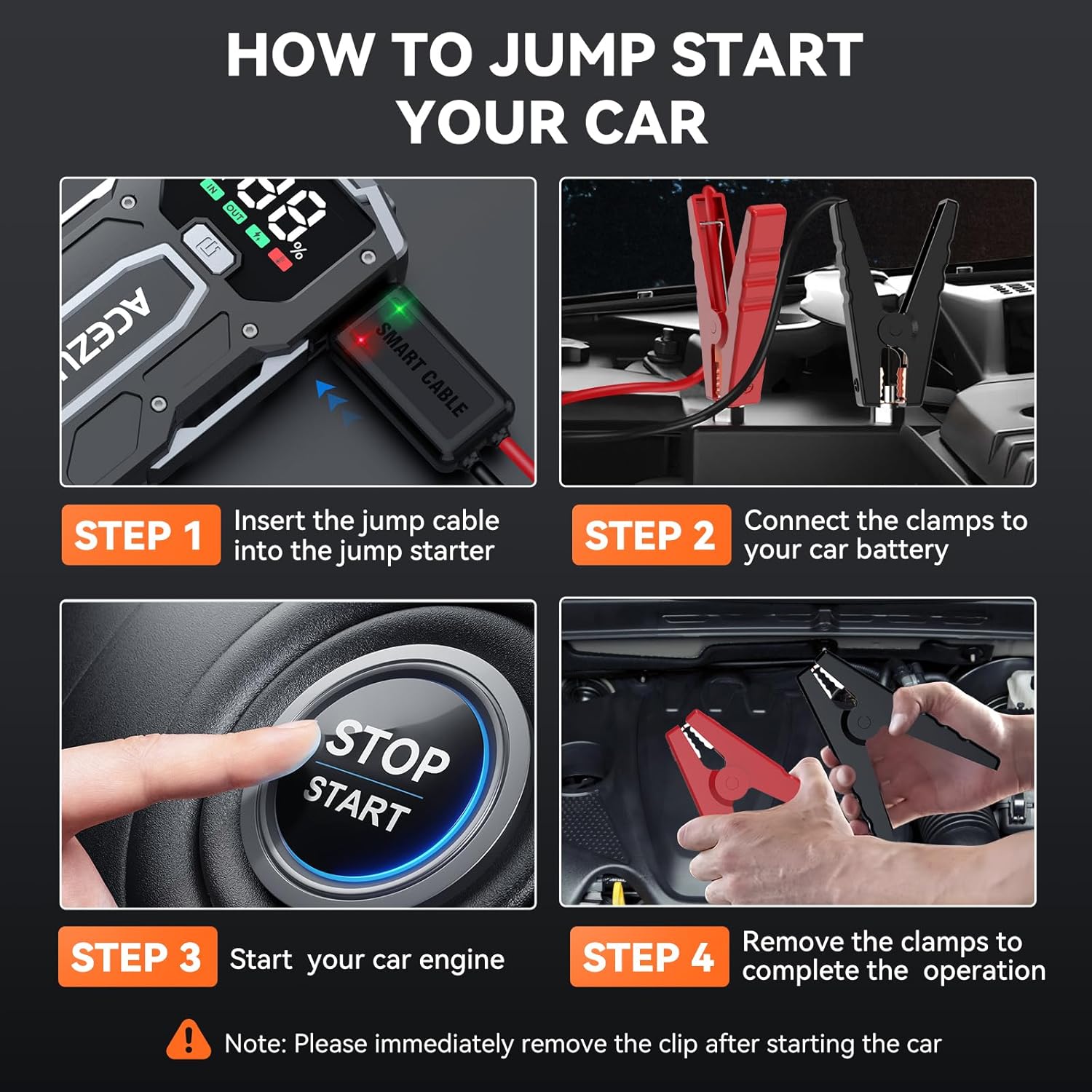 HOW TO JUMP START YOUR CAR

IN
OUT
88
%
ACEZU
SMART CABLE

STEP 1 Insert the jump cable into the jump starter

STEP 2 Connect the clamps to your car battery

STOP
START

STEP 3 Start your car engine

STEP 4 Remove the clamps to complete the operation

Note: Please immediately remove the clip after starting the car